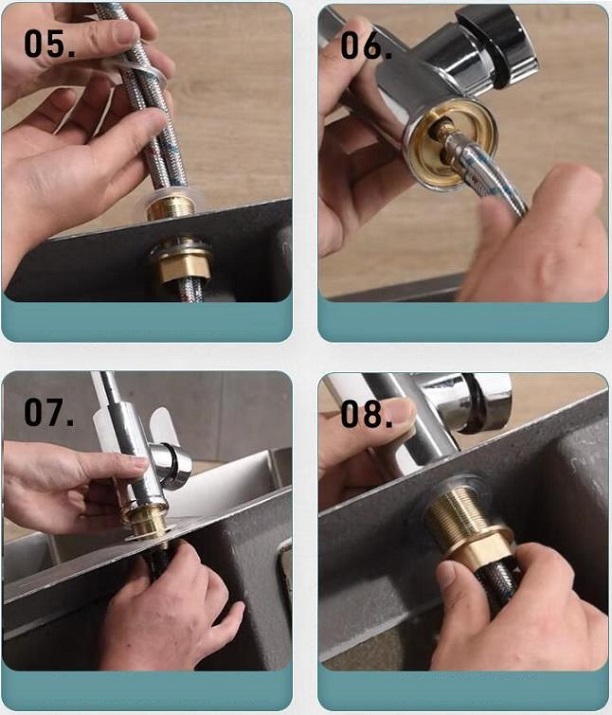 05.

06.

07.

08.