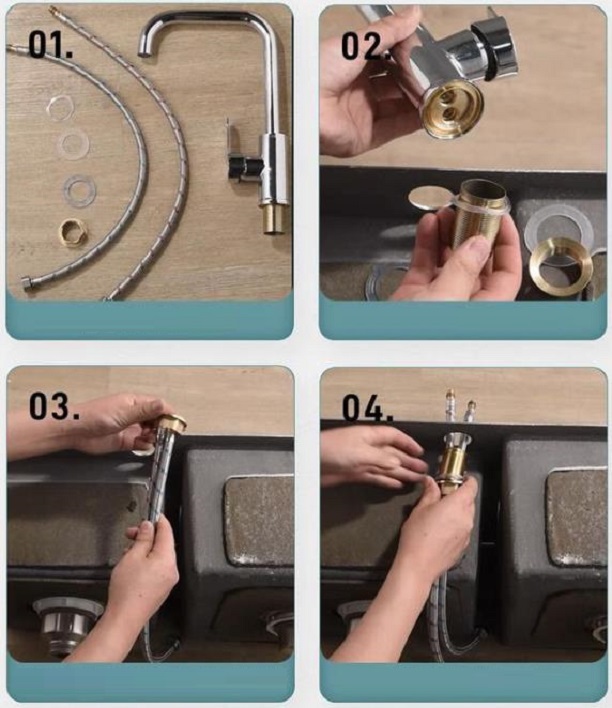 01.

02.

03.

04.